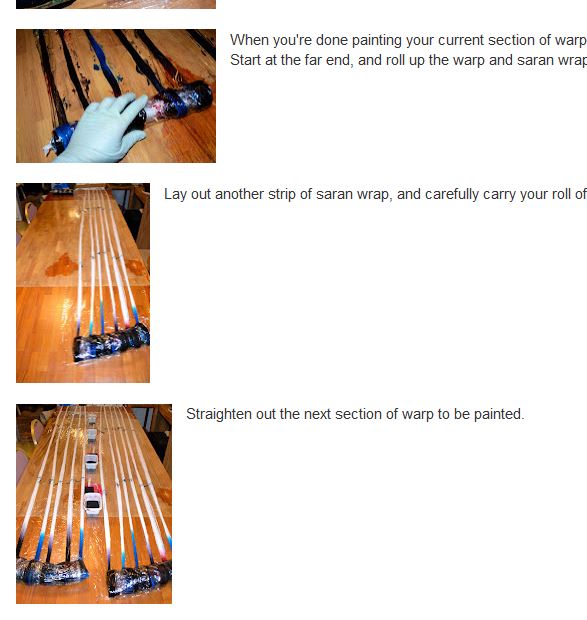 When you're done painting your current section of warp
Start at the far end, and roll up the warp and saran wrap

Lay out another strip of saran wrap, and carefully carry your roll of

Straighten out the next section of warp to be painted.